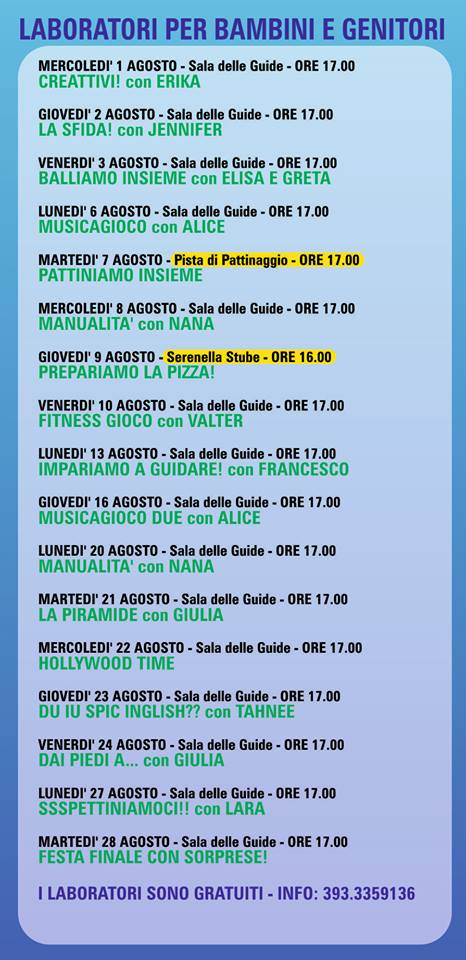 LABORATORI PER BAMBINI E GENITORI

MERCOLEDI' 1 AGOSTO - Sala delle Guide - ORE 17.00
CREATTIVI! con ERIKA

GIOVEDI' 2 AGOSTO - Sala delle Guide - ORE 17.00
LA SFIDA! con JENNIFER

VENERDI' 3 AGOSTO - Sala delle Guide - ORE 17.00
BALLIAMO INSIEME con ELISA E GRETA

LUNEDI' 6 AGOSTO - Sala delle Guide - ORE 17.00
MUSICAGIOCO con ALICE

MARTEDI' 7 AGOSTO - Pista di Pattinaggio - ORE 17.00
PATTINIAMO INSIEME

MERCOLEDI' 8 AGOSTO - Sala delle Guide - ORE 17.00
MANUALITA' con NANA

GIOVEDI' 9 AGOSTO - Serenella Stube - ORE 16.00
PREPARIAMO LA PIZZA!

VENERDI' 10 AGOSTO - Sala delle Guide - ORE 17.00
FITNESS GIOCO con VALTER

LUNEDI' 13 AGOSTO - Sala delle Guide - ORE 17.00
IMPARIAMO A GUIDARE! con FRANCESCO

GIOVEDI' 16 AGOSTO - Sala delle Guide - ORE 17.00
MUSICAGIOCO DUE con ALICE

LUNEDI' 20 AGOSTO - Sala delle Guide - ORE 17.00
MANUALITA' con NANA

MARTEDI' 21 AGOSTO - Sala delle Guide - ORE 17.00
LA PIRAMIDE con GIULIA

MERCOLEDI' 22 AGOSTO - Sala delle Guide - ORE 17.00
HOLLYWOOD TIME

GIOVEDI' 23 AGOSTO - Sala delle Guide - ORE 17.00
DU IU SPIC INGLISH?? con TAHNEE

VENERDI' 24 AGOSTO - Sala delle Guide - ORE 17.00
DAI PIEDI A... con GIULIA

LUNEDI' 27 AGOSTO - Sala delle Guide - ORE 17.00
SSSPETTINIAMOCI!! con LARA

MARTEDI' 28 AGOSTO - Sala delle Guide - ORE 17.00
FESTA FINALE CON SORPRESE!

I LABORATORI SONO GRATUITI - INFO: 393.3359136